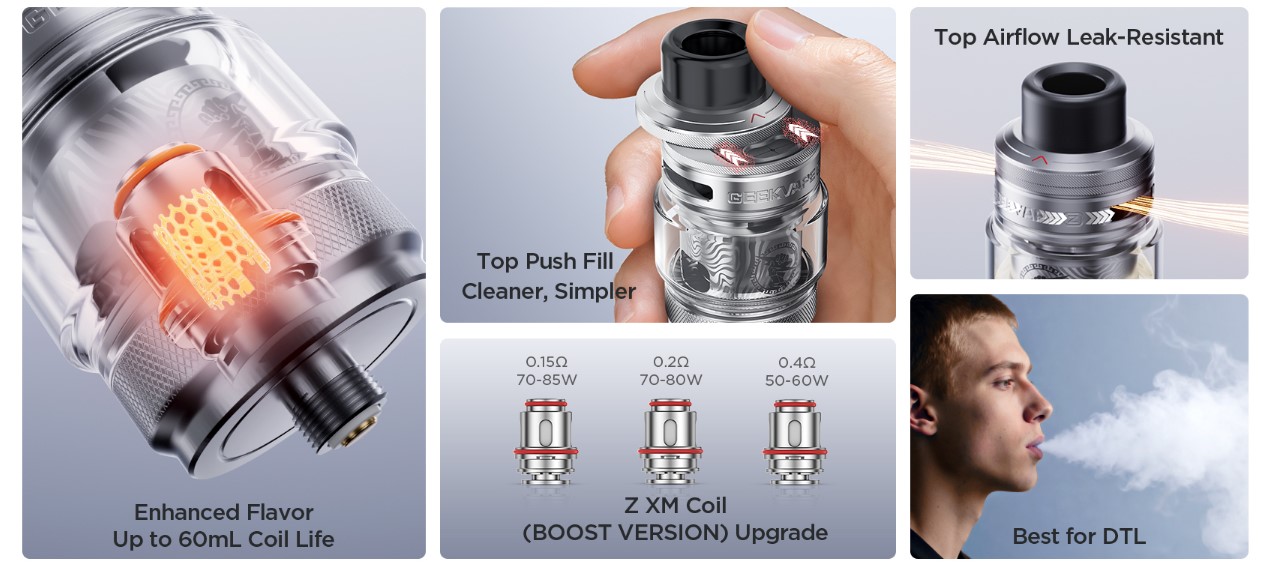 Enhanced Flavor
Up to 60mL Coil Life

GEEKVAPE

Top Push Fill
Cleaner, Simpler

0.15Ω
70-85W

0.2Ω
70-80W

0.4Ω
50-60W

Z XM Coil
(BOOST VERSION) Upgrade

Top Airflow Leak-Resistant

Best for DTL