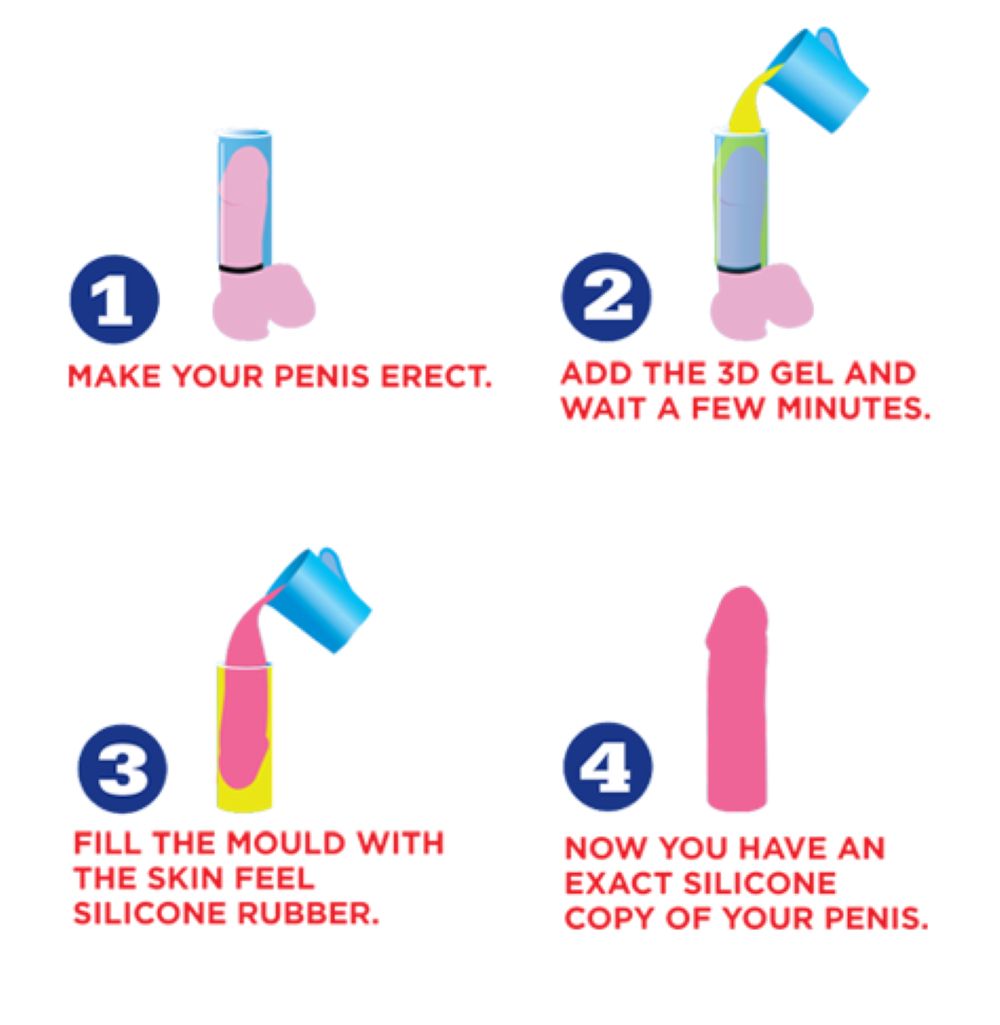 1
MAKE YOUR PENIS ERECT.

2
ADD THE 3D GEL AND WAIT A FEW MINUTES.

3
FILL THE MOULD WITH THE SKIN FEEL SILICONE RUBBER.

4
NOW YOU HAVE AN EXACT SILICONE COPY OF YOUR PENIS.