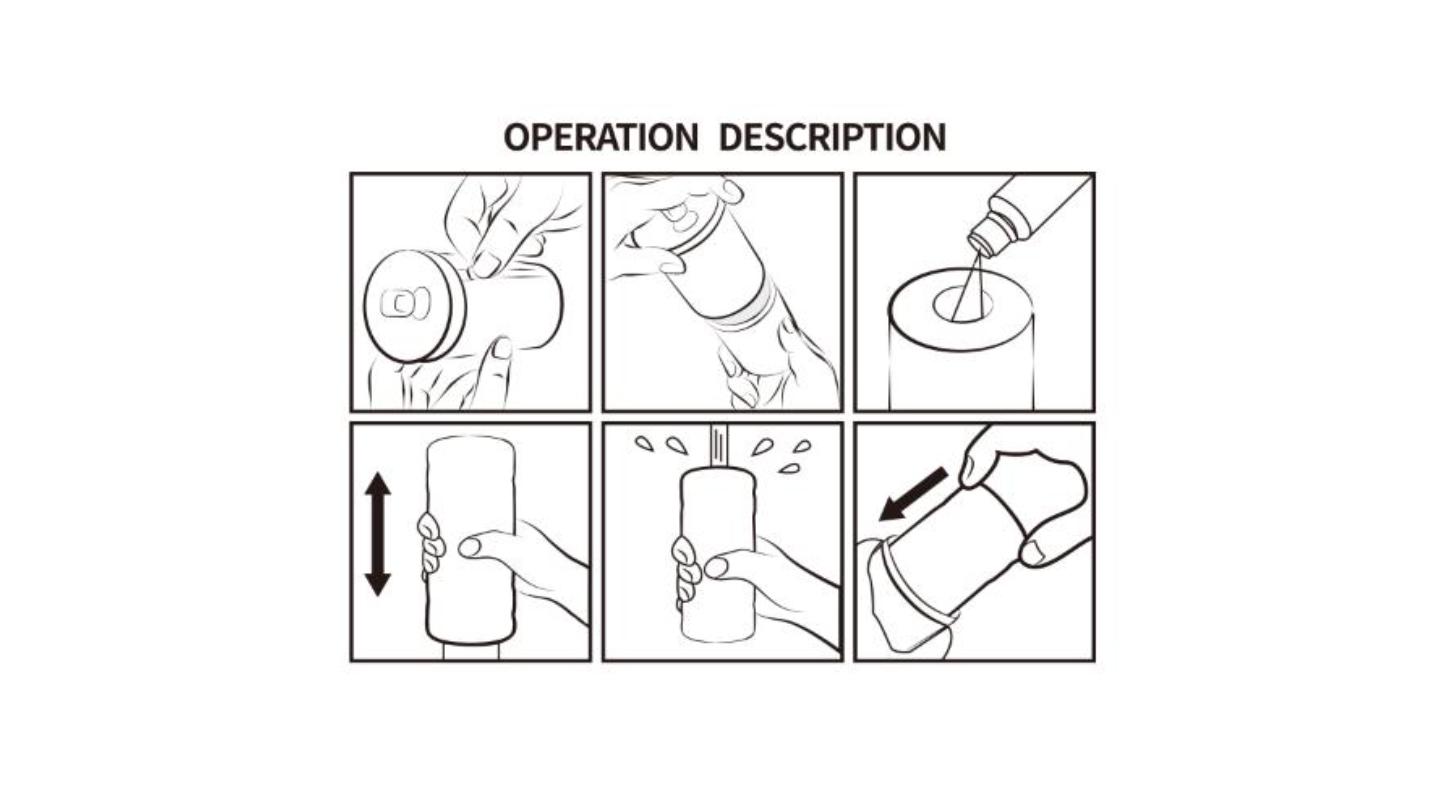 OPERATION DESCRIPTION