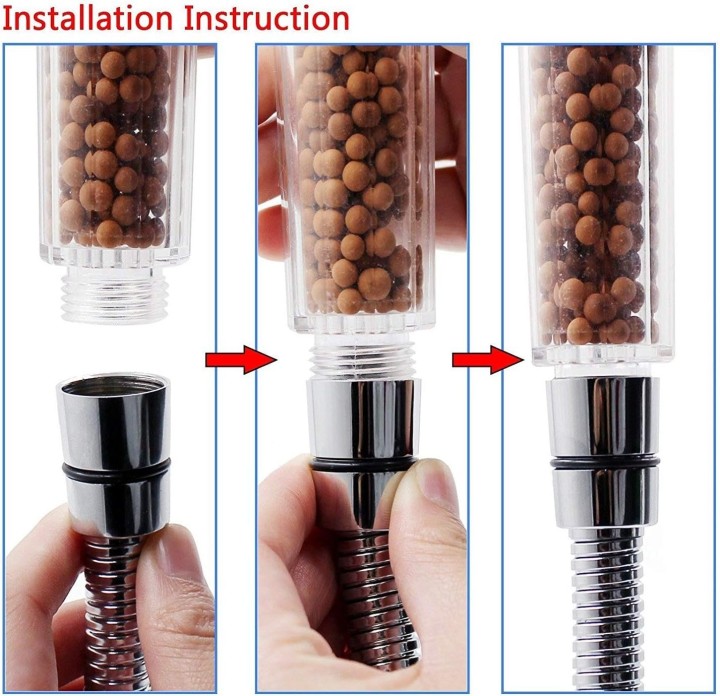 Installation Instruction